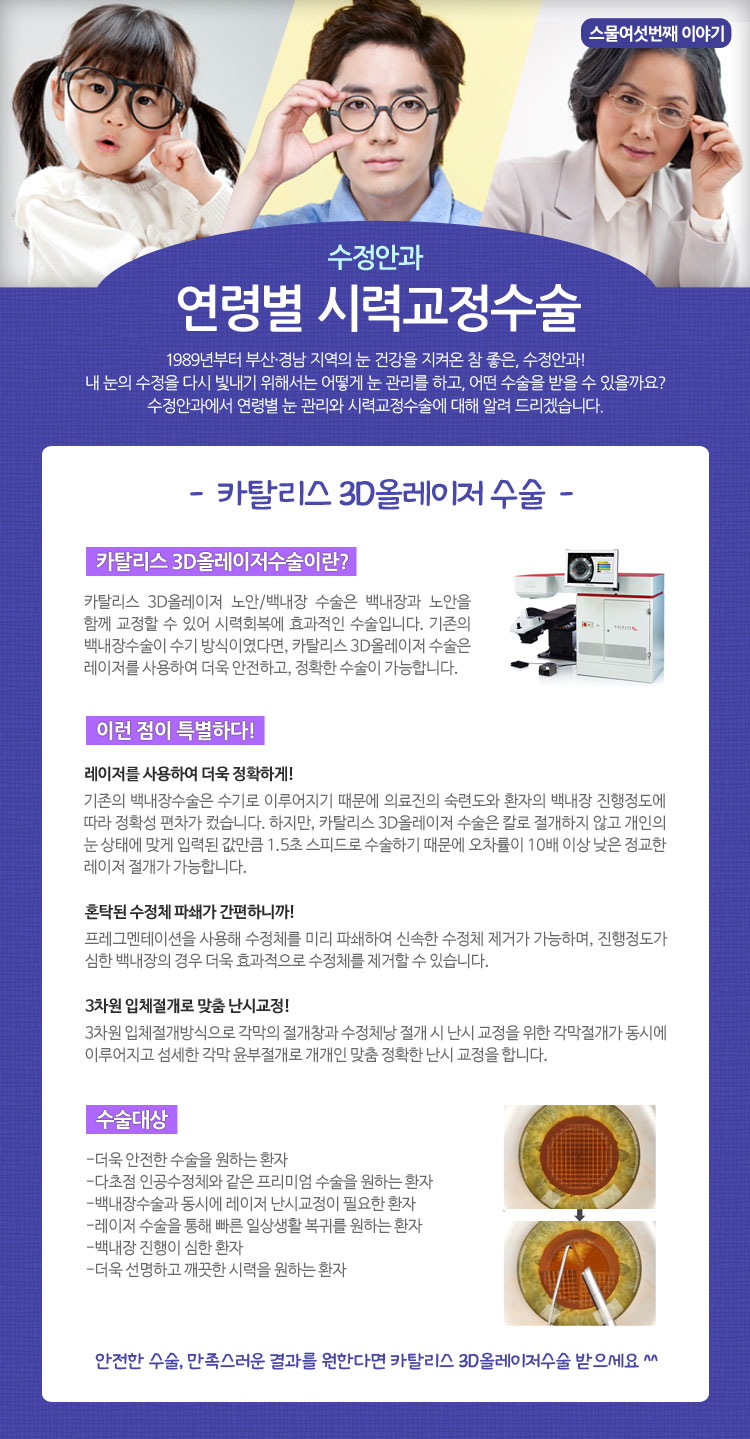 스물여섯번째 이야기

수정안과
연령별 시력교정수술

1989년부터 부산·경남 지역의 눈 건강을 지켜온 참 좋은, 수정안과!
내 눈의 수정을 다시 빛내기 위해서는 어떻게 눈 관리를 하고, 어떤 수술을 받을 수 있을까요?
수정안과에서 연령별 눈 관리와 시력교정수술에 대해 알려 드리겠습니다.

- 카탈리스 3D올레이저 수술 -

카탈리스 3D올레이저수술이란?

카탈리스 3D올레이저 노안/백내장 수술은 백내장과 노안을 함께 교정할 수 있어 시력회복에 효과적인 수술입니다. 기존의 백내장수술이 수기 방식이였다면, 카탈리스 3D올레이저 수술은 레이저를 사용하여 더욱 안전하고, 정확한 수술이 가능합니다.

이런 점이 특별하다!

레이저를 사용하여 더욱 정확하게!
기존의 백내장수술은 수기로 이루어지기 때문에 의료진의 숙련도와 환자의 백내장 진행정도에 따라 정확성 편차가 컸습니다. 하지만, 카탈리스 3D올레이저 수술은 칼로 절개하지 않고 개인의 눈 상태에 맞게 입력된 값만큼 1.5초 스피드로 수술하기 때문에 오차률이 10배 이상 낮은 정교한 레이저 절개가 가능합니다.

혼탁된 수정체 파쇄가 간편하니까!
프레그멘테이션을 사용해 수정체를 미리 파쇄하여 신속한 수정체 제거가 가능하며, 진행정도가 심한 백내장의 경우 더욱 효과적으로 수정체를 제거할 수 있습니다.

3차원 입체절개로 맞춤 난시교정!
3차원 입체절개방식으로 각막의 절개창과 수정체낭 절개 시 난시 교정을 위한 각막절개가 동시에 이루어지고 섬세한 각막 윤부절개로 개개인 맞춤 정확한 난시 교정을 합니다.

수술대상

-더욱 안전한 수술을 원하는 환자
-다초점 인공수정체와 같은 프리미엄 수술을 원하는 환자
-백내장수술과 동시에 레이저 난시교정이 필요한 환자
-레이저 수술을 통해 빠른 일상생활 복귀를 원하는 환자
-백내장 진행이 심한 환자
-더욱 선명하고 깨끗한 시력을 원하는 환자

안전한 수술, 만족스러운 결과를 원한다면 카탈리스 3D올레이저수술 받으세요 ^^